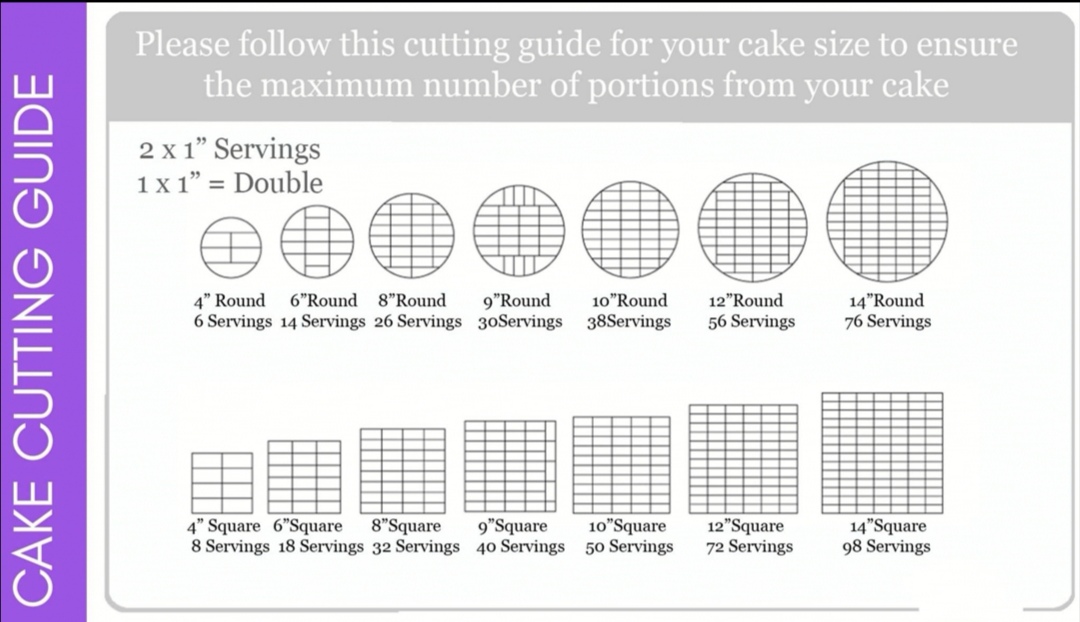 CAKE CUTTING GUIDE

Please follow this cutting guide for your cake size to ensure the maximum number of portions from your cake

2 x 1” Servings
1 x 1” = Double

4” Round
6 Servings

6”Round
14 Servings

8”Round
26 Servings

9”Round
30Servings

10”Round
38Servings

12”Round
56 Servings

14”Round
76 Servings

4” Square
8 Servings

6”Square
18 Servings

8”Square
32 Servings

9”Square
40 Servings

10”Square
50 Servings

12”Square
72 Servings

14”Square
98 Servings