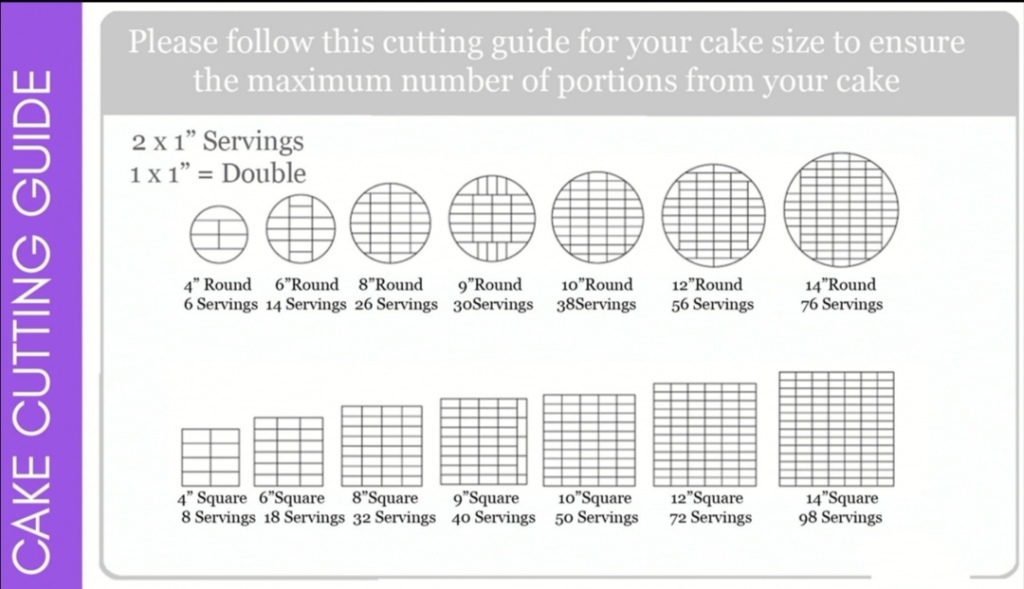 CAKE CUTTING GUIDE

Please follow this cutting guide for your cake size to ensure the maximum number of portions from your cake

2 x 1" Servings
1 x 1" = Double

4" Round
6 Servings

6"Round
14 Servings

8"Round
26 Servings

9"Round
30Servings

10"Round
38Servings

12"Round
56 Servings

14"Round
76 Servings

4" Square
8 Servings

6"Square
18 Servings

8"Square
32 Servings

9"Square
40 Servings

10"Square
50 Servings

12"Square
72 Servings

14"Square
98 Servings